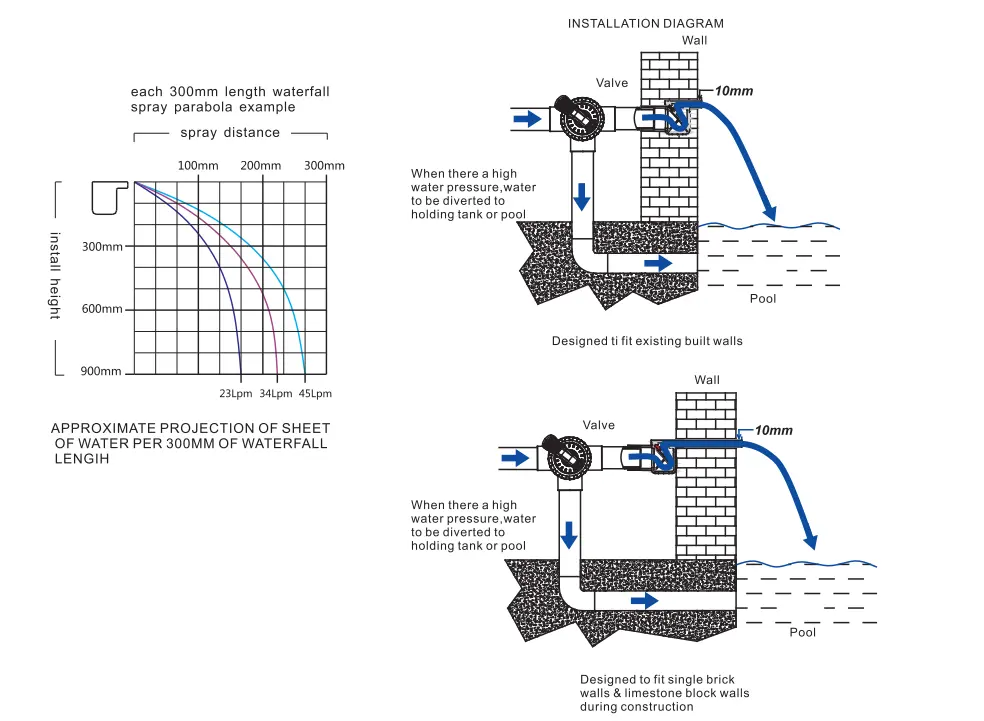 each 300mm length waterfall spray parabola example

spray distance

100mm 200mm 300mm

install height

300mm

600mm

900mm

23Lpm 34Lpm 45Lpm

APPROXIMATE PROJECTION OF SHEET OF WATER PER 300MM OF WATERFALL LENGIH

INSTALLATION DIAGRAM

Wall

Valve

10mm

When there a high water pressure,water to be diverted to holding tank or pool

Pool

Designed ti fit existing built walls

Wall

Valve

10mm

When there a high water pressure,water to be diverted to holding tank or pool

Pool

Designed to fit single brick walls & limestone block walls during construction