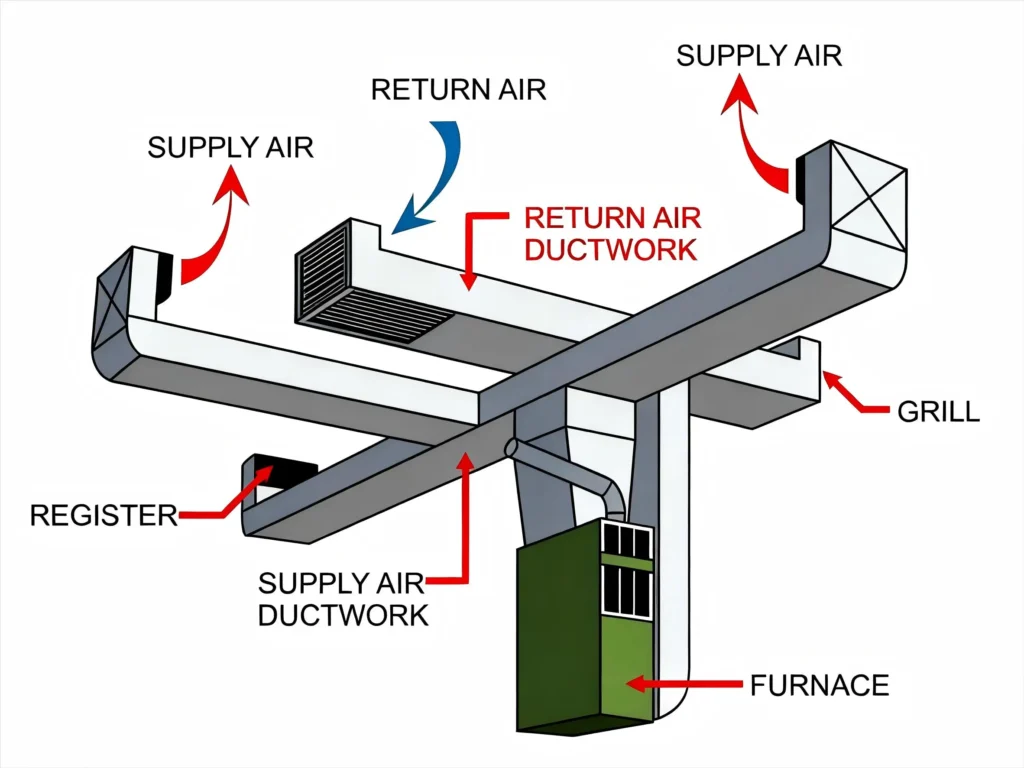 SUPPLY AIR

RETURN AIR

SUPPLY AIR

RETURN AIR DUCTWORK

GRILL

REGISTER

SUPPLY AIR DUCTWORK

FURNACE